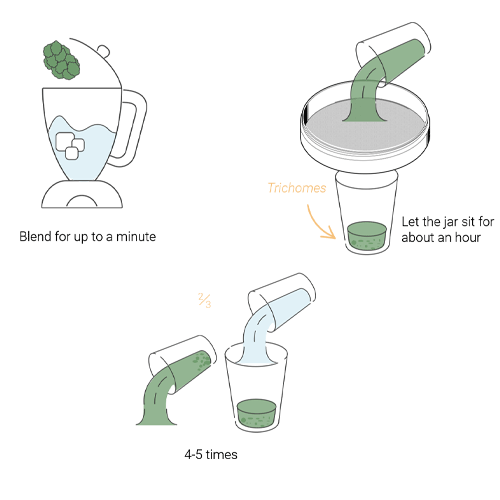 Blend for up to a minute

Trichomes

Let the jar sit for about an hour

$\frac{2}{3}$

4-5 times