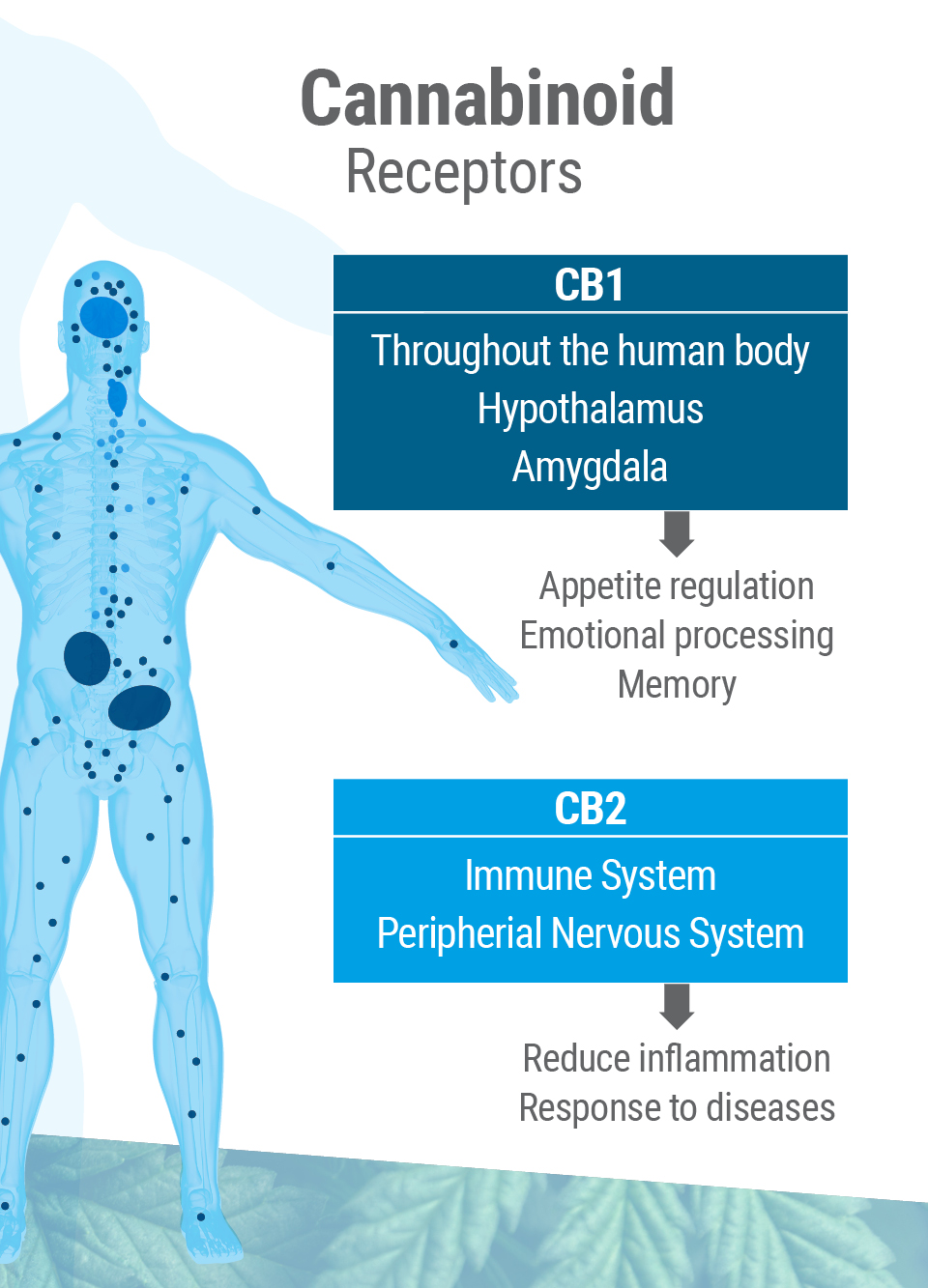 Cannabinoid
Receptors

CB1

Throughout the human body
Hypothalamus
Amygdala

Appetite regulation
Emotional processing
Memory

CB2

Immune System
Peripherial Nervous System

Reduce inflammation
Response to diseases